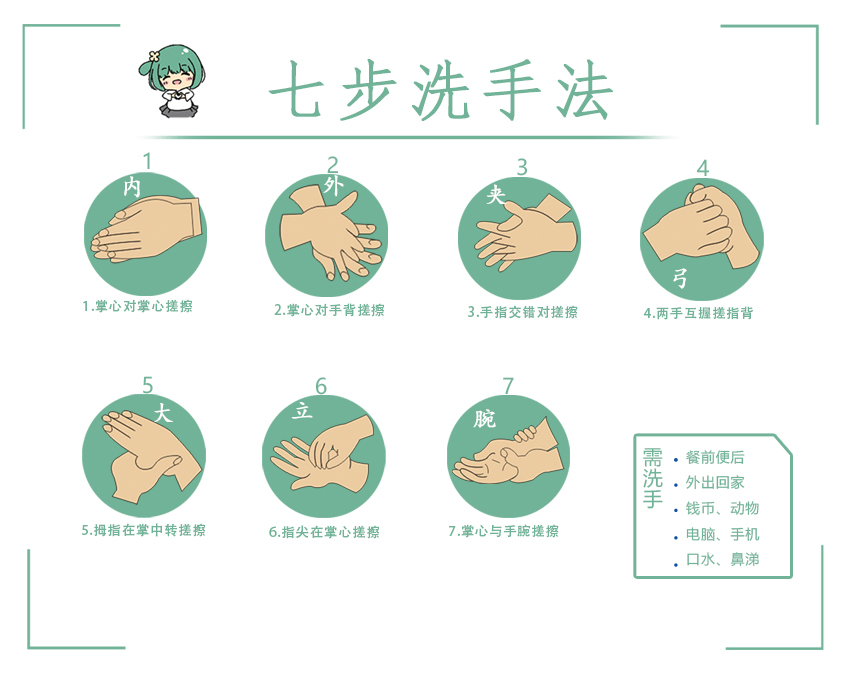 七步洗手法

1
内
1.掌心对掌心搓擦

2
外
2.掌心对手背搓擦

3
夹
3.手指交错对搓擦

4
弓
4.两手互握搓指背

5
大
5.拇指在掌中转搓擦

6
立
6.指尖在掌心搓擦

7
腕
7.掌心与手腕搓擦

需洗手
• 餐前便后
• 外出回家
• 钱币、动物
• 电脑、手机
• 口水、鼻涕